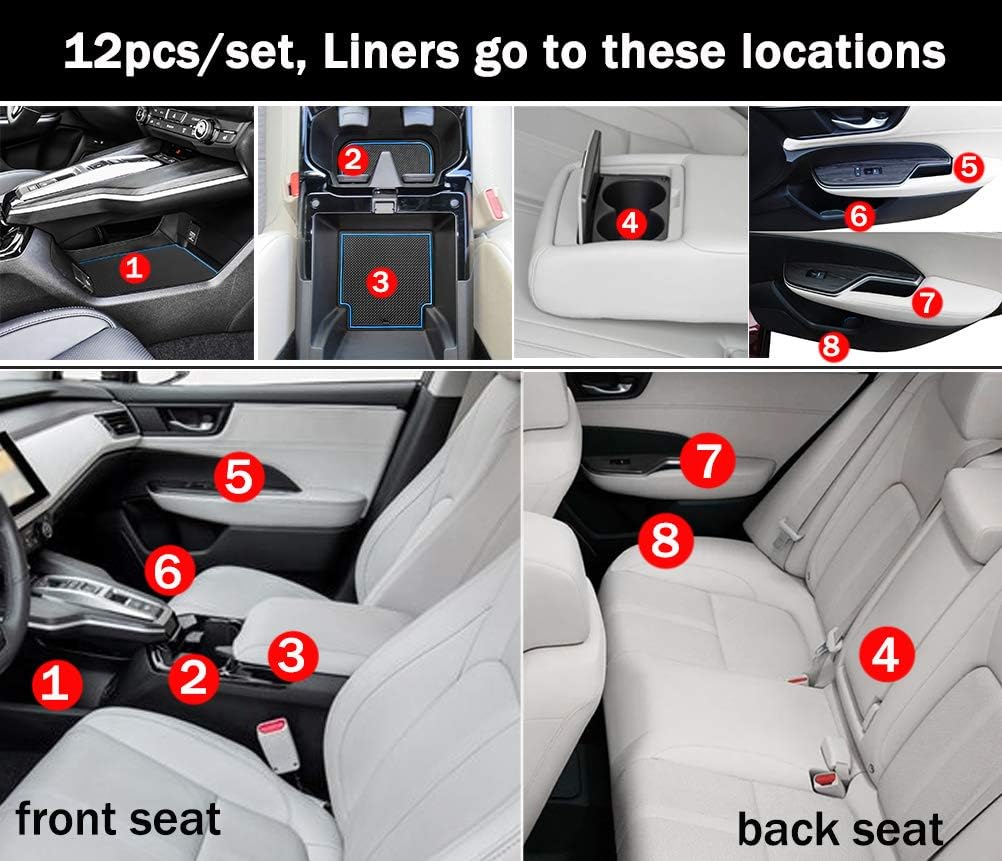 12pcs/set, Liners go to these locations

1 2 3 4 5 6 7 8

5 6 1 2 3

front seat

7 8 4

back seat