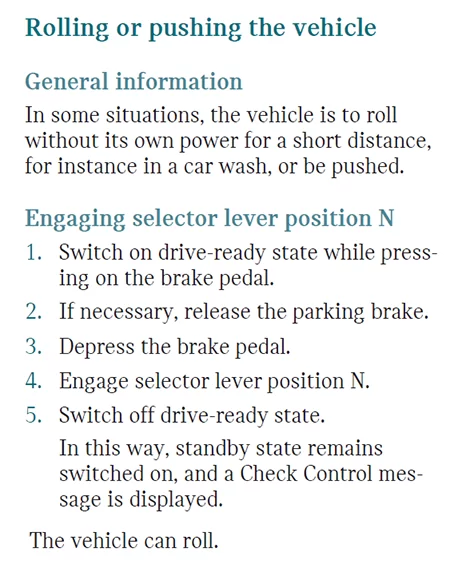 Rolling or pushing the vehicle

General information

In some situations, the vehicle is to roll without its own power for a short distance, for instance in a car wash, or be pushed.

Engaging selector lever position N

1. Switch on drive-ready state while pressing on the brake pedal.
2. If necessary, release the parking brake.
3. Depress the brake pedal.
4. Engage selector lever position N.
5. Switch off drive-ready state.
In this way, standby state remains switched on, and a Check Control message is displayed.

The vehicle can roll.