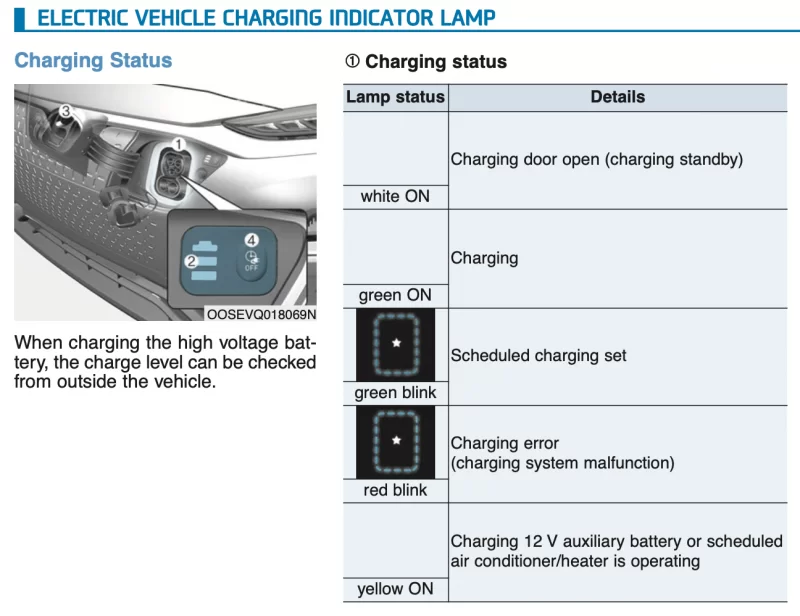 ELECTRIC VEHICLE CHARGING INDICATOR LAMP

Charging Status

3
1
2
4
OFF
OOSEVQ018069N

When charging the high voltage battery, the charge level can be checked from outside the vehicle.

① Charging status

| Lamp status | Details |
|---|---|
| white ON | Charging door open (charging standby) |
| green ON | Charging |
| green blink | Scheduled charging set |
| red blink | Charging error (charging system malfunction) |
| yellow ON | Charging 12 V auxiliary battery or scheduled air conditioner/heater is operating |