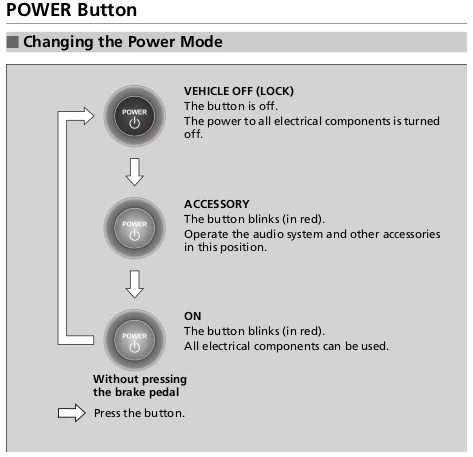 POWER Button

Changing the Power Mode

POWER

VEHICLE OFF (LOCK)
The button is off.
The power to all electrical components is turned off.

POWER

ACCESSORY
The button blinks (in red).
Operate the audio system and other accessories in this position.

POWER

ON
The button blinks (in red).
All electrical components can be used.

Without pressing the brake pedal

Press the button.