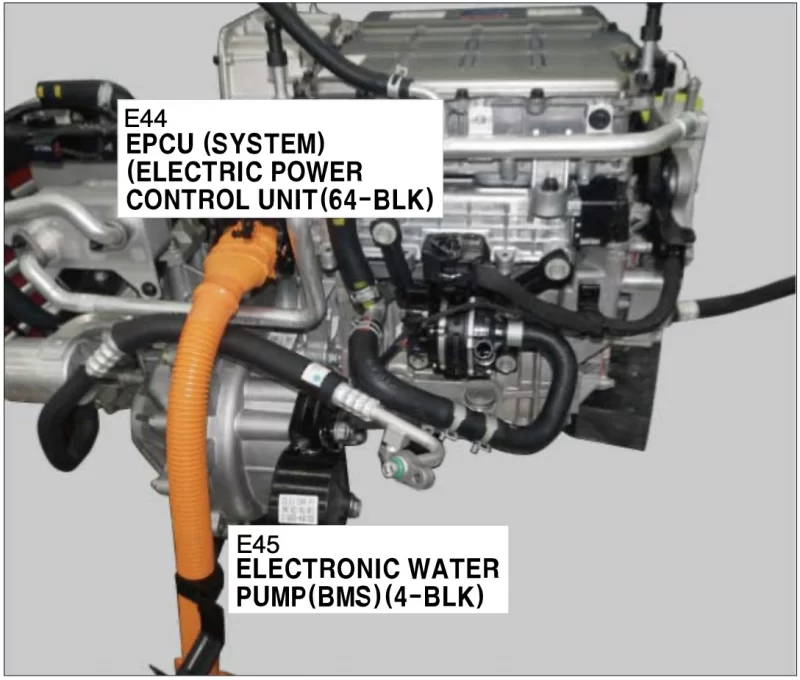 E44
EPCU (SYSTEM) (ELECTRIC POWER CONTROL UNIT(64-BLK)

E45
ELECTRONIC WATER PUMP(BMS)(4-BLK)