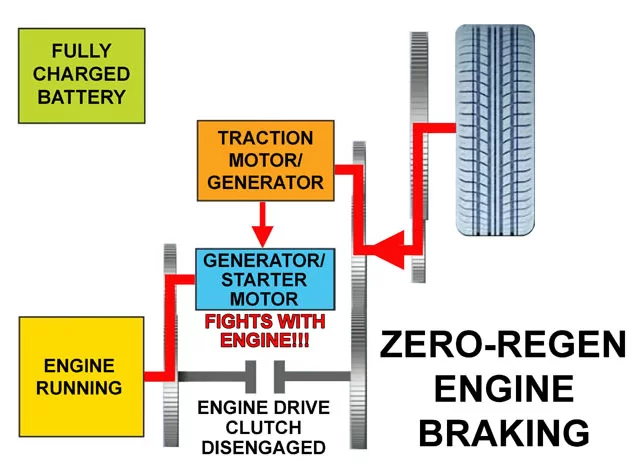 FULLY CHARGED BATTERY

TRACTION MOTOR/ GENERATOR

GENERATOR/ STARTER MOTOR

FIGHTS WITH ENGINE!!!

ENGINE RUNNING

ENGINE DRIVE CLUTCH DISENGAGED

ZERO-REGEN ENGINE BRAKING