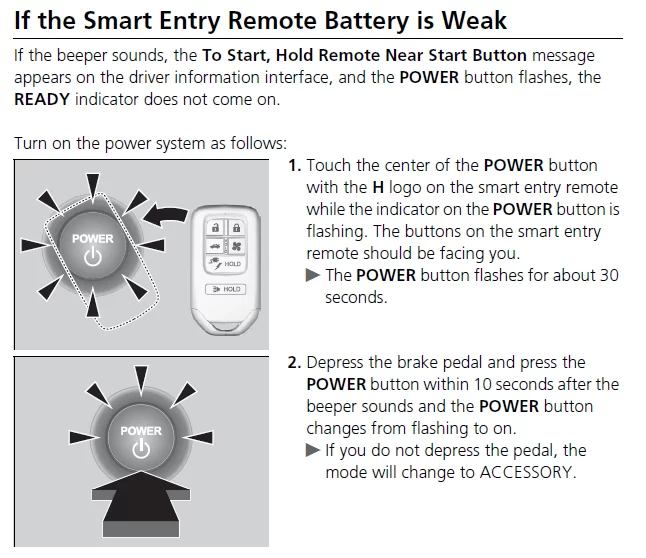 If the Smart Entry Remote Battery is Weak

If the beeper sounds, the To Start, Hold Remote Near Start Button message appears on the driver information interface, and the POWER button flashes, the READY indicator does not come on.

Turn on the power system as follows:

POWER

HOLD

HOLD

1. Touch the center of the POWER button with the H logo on the smart entry remote while the indicator on the POWER button is flashing. The buttons on the smart entry remote should be facing you.
▶ The POWER button flashes for about 30 seconds.

POWER

2. Depress the brake pedal and press the POWER button within 10 seconds after the beeper sounds and the POWER button changes from flashing to on.
▶ If you do not depress the pedal, the mode will change to ACCESSORY.