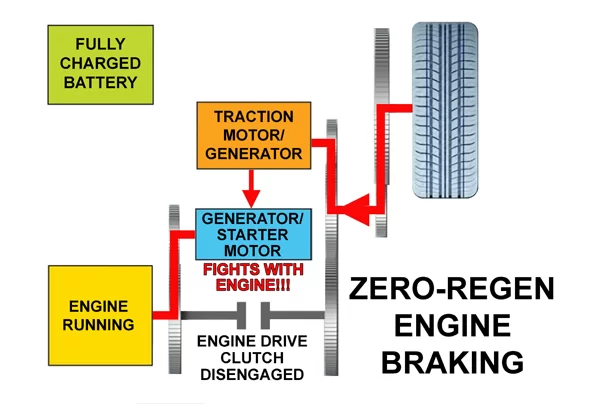 FULLY CHARGED BATTERY

TRACTION MOTOR/ GENERATOR

GENERATOR/ STARTER MOTOR

FIGHTS WITH ENGINE!!!

ENGINE RUNNING

ENGINE DRIVE CLUTCH DISENGAGED

ZERO-REGEN ENGINE BRAKING