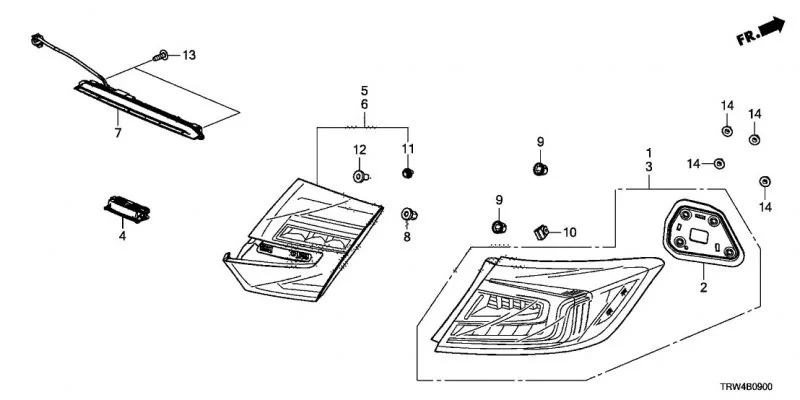 FR.

13

7

4

5
6

12

11

8

9

9

10

1
3

14

14

14

14

2

TRW4B0900