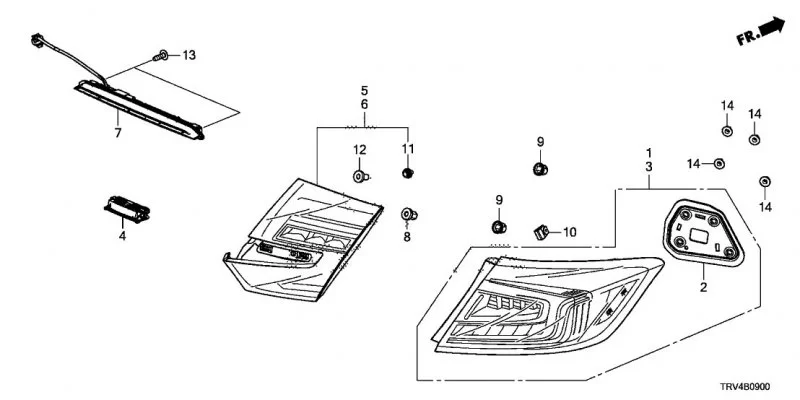 FR.

13

7

4

5
6

12

11

8

9

9

10

1
3

14

14

14

14

2

TRV4B0900