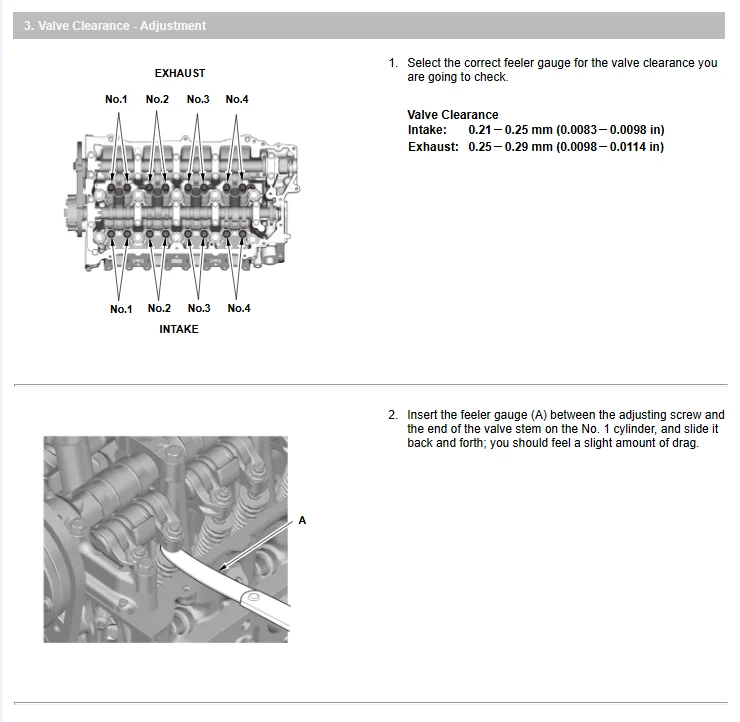 3. Valve Clearance - Adjustment

EXHAUST

No.1 No.2 No.3 No.4

No.1 No.2 No.3 No.4

INTAKE

1. Select the correct feeler gauge for the valve clearance you are going to check.

Valve Clearance
Intake: 0.21 – 0.25 mm (0.0083 – 0.0098 in)
Exhaust: 0.25 – 0.29 mm (0.0098 – 0.0114 in)

A

2. Insert the feeler gauge (A) between the adjusting screw and the end of the valve stem on the No. 1 cylinder, and slide it back and forth; you should feel a slight amount of drag.