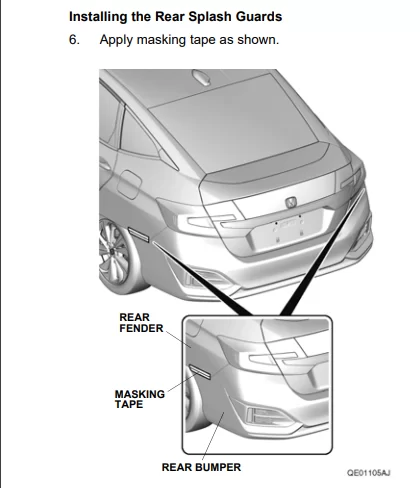 Installing the Rear Splash Guards

6. Apply masking tape as shown.

REAR FENDER

MASKING TAPE

REAR BUMPER

QE01105AJ