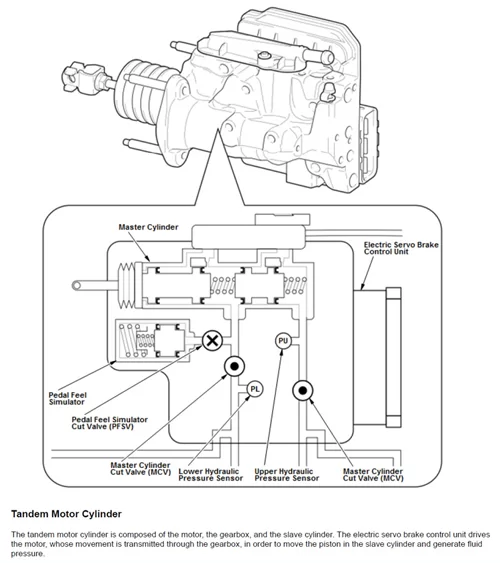 Master Cylinder

Electric Servo Brake Control Unit

PU

PL

Pedal Feel Simulator

Pedal Feel Simulator Cut Valve (PFSV)

Master Cylinder Cut Valve (MCV)

Lower Hydraulic Pressure Sensor

Upper Hydraulic Pressure Sensor

Master Cylinder Cut Valve (MCV)

Tandem Motor Cylinder

The tandem motor cylinder is composed of the motor, the gearbox, and the slave cylinder. The electric servo brake control unit drives the motor, whose movement is transmitted through the gearbox, in order to move the piston in the slave cylinder and generate fluid pressure.