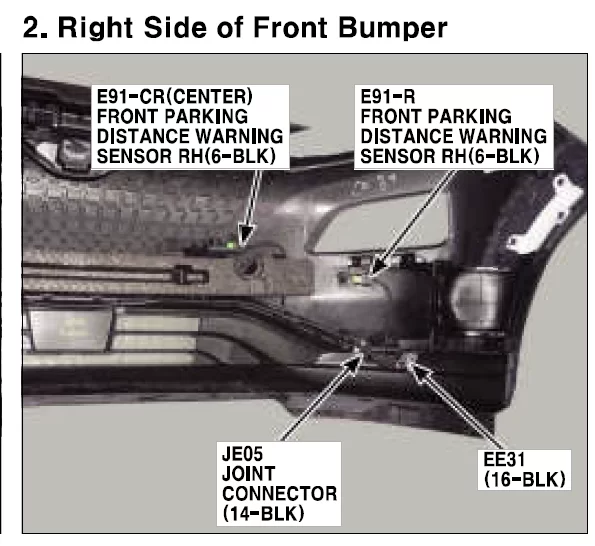 2. Right Side of Front Bumper

E91-CR(CENTER)
FRONT PARKING
DISTANCE WARNING
SENSOR RH(6-BLK)

E91-R
FRONT PARKING
DISTANCE WARNING
SENSOR RH(6-BLK)

JE05
JOINT
CONNECTOR
(14-BLK)

EE31
(16-BLK)