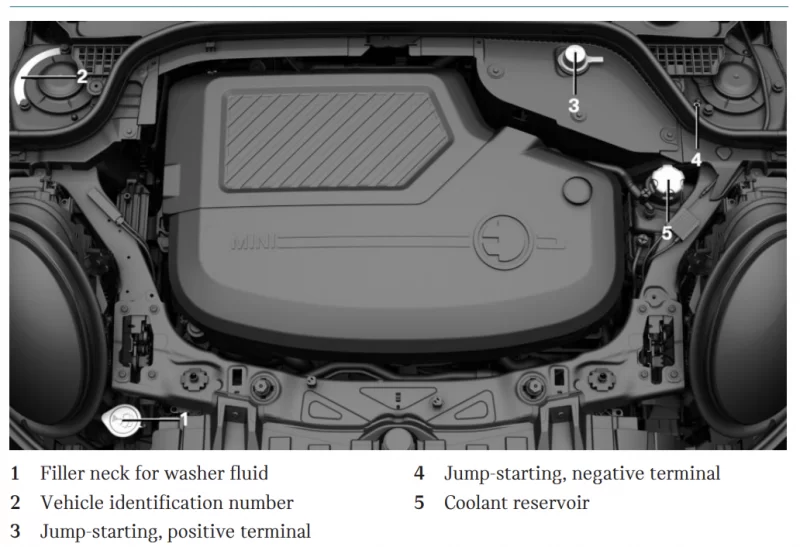 2
3
4
5
MINI
1

1 Filler neck for washer fluid
2 Vehicle identification number
3 Jump-starting, positive terminal

4 Jump-starting, negative terminal
5 Coolant reservoir