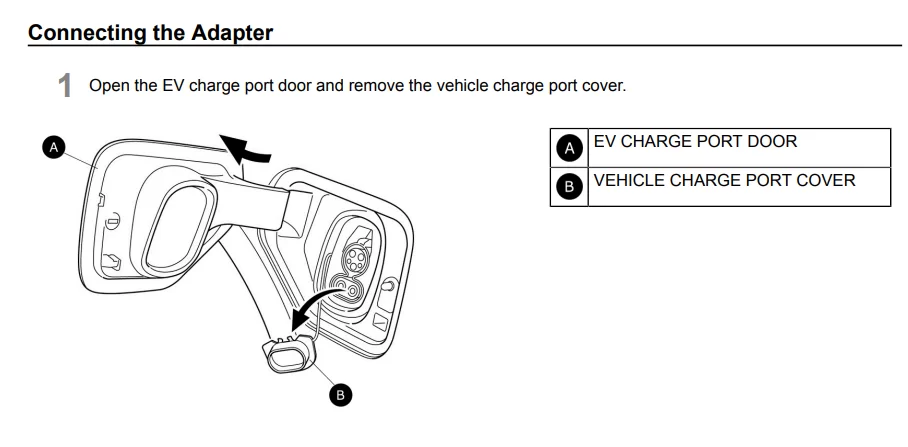 Connecting the Adapter

1 Open the EV charge port door and remove the vehicle charge port cover.

A

B

| A | EV CHARGE PORT DOOR |
|---|---|
| B | VEHICLE CHARGE PORT COVER |